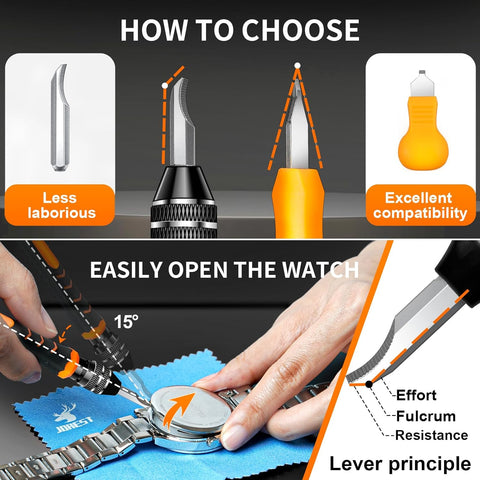 HOW TO CHOOSE

Less laborious

Excellent compatibility

EASILY OPEN THE WATCH

15°

JOREST

Effort

Fulcrum

Resistance

Lever principle